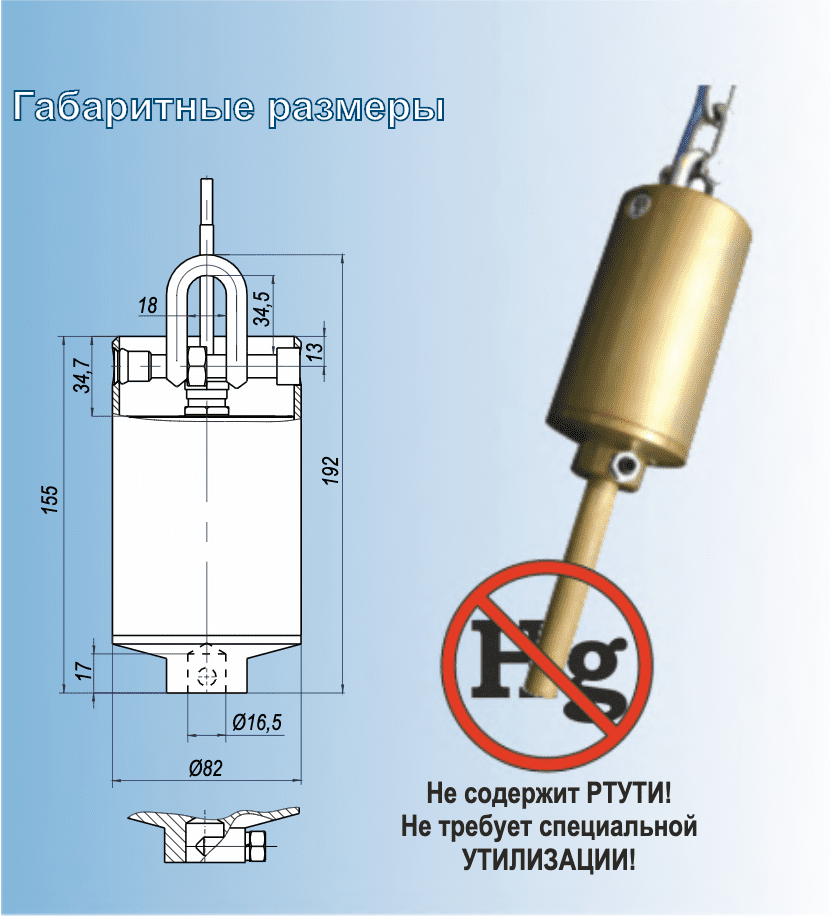 Габаритные размеры

18
34,5
13
34,7
155
192
17
Ø16,5
Ø82

Hg

Не содержит РТУТИ!
Не требует специальной
УТИЛИЗАЦИИ!