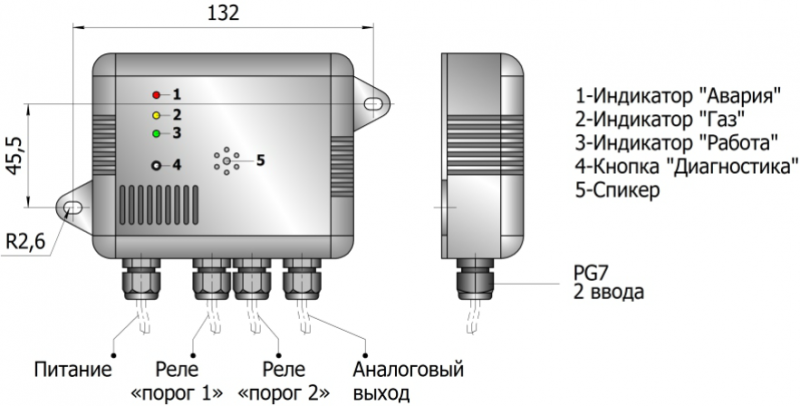 132

45,5

R2,6

1
2
3
4
5

1-Индикатор "Авария"
2-Индикатор "Газ"
3-Индикатор "Работа"
4-Кнопка "Диагностика"
5-Спикер

PG7
2 ввода

Питание

Реле «порог 1»

Реле «порог 2»

Аналоговый выход