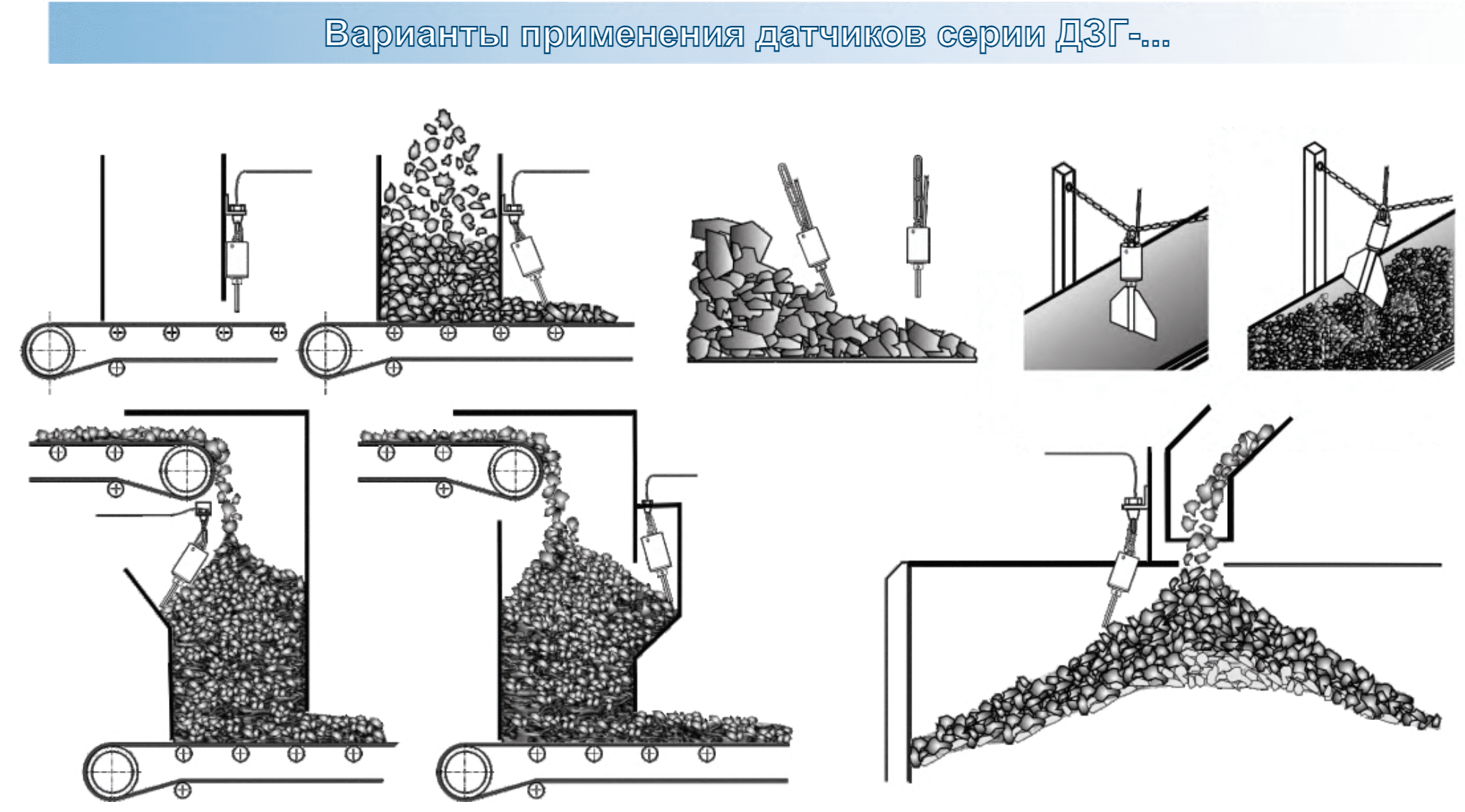 Варианты применения датчиков серии ДЗГ-...