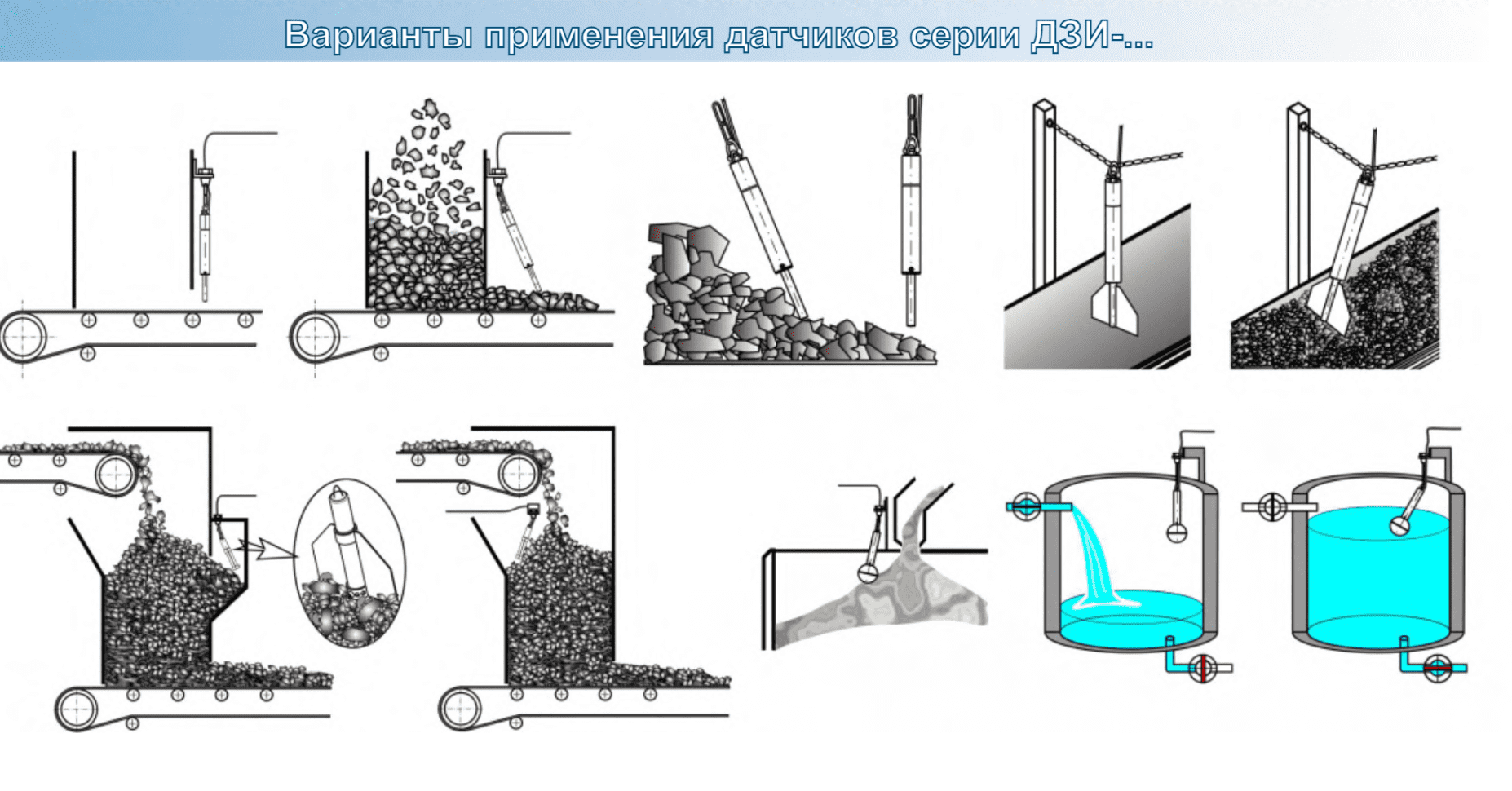 Варианты применения датчиков серии ДЗИ-...