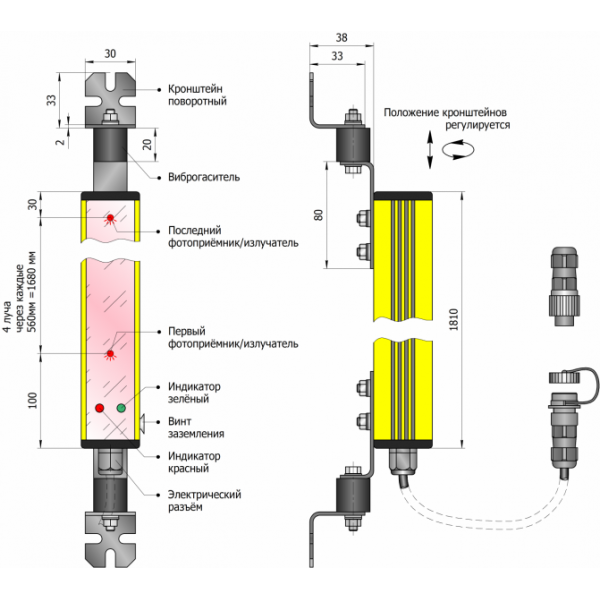 30

33

2

20

Кронштейн поворотный

Виброгаситель

30

Последний фотоприёмник/излучатель

4 луча через каждые 560мм =1680 мм

Первый фотоприёмник/излучатель

100

Индикатор зелёный

Винт заземления

Индикатор красный

Электрический разъём

38

33

Положение кронштейнов регулируется

80

1810