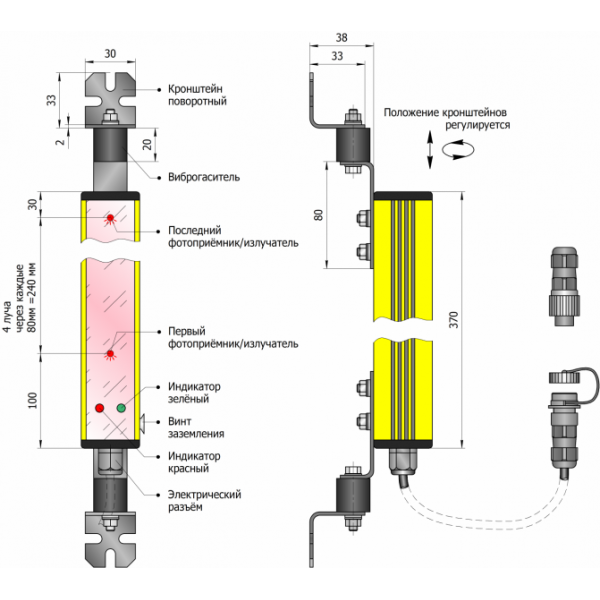 30

33

2

20

Кронштейн поворотный

Виброгаситель

30

Последний фотоприёмник/излучатель

4 луча через каждые 80мм =240 мм

Первый фотоприёмник/излучатель

100

Индикатор зелёный

Винт заземления

Индикатор красный

Электрический разъём

38

33

Положение кронштейнов регулируется

80

370