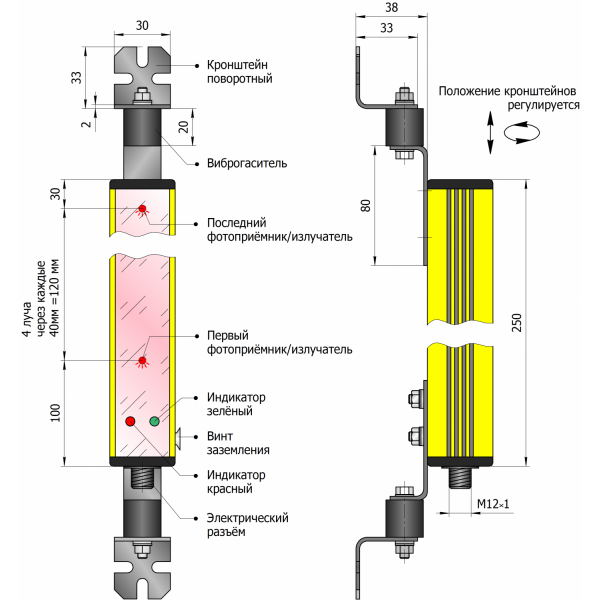 30

33

2

20

Кронштейн поворотный

Виброгаситель

30

Последний фотоприёмник/излучатель

4 луча через каждые 40мм =120 мм

Первый фотоприёмник/излучатель

100

Индикатор зелёный

Винт заземления

Индикатор красный

Электрический разъём

38

33

Положение кронштейнов регулируется

80

250

M12×1